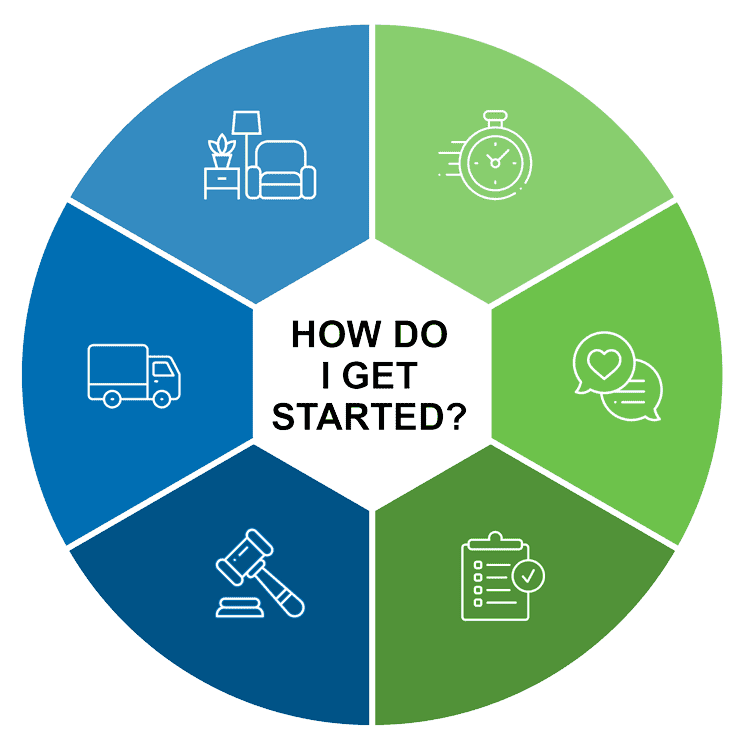 HOW DO
I GET
STARTED?